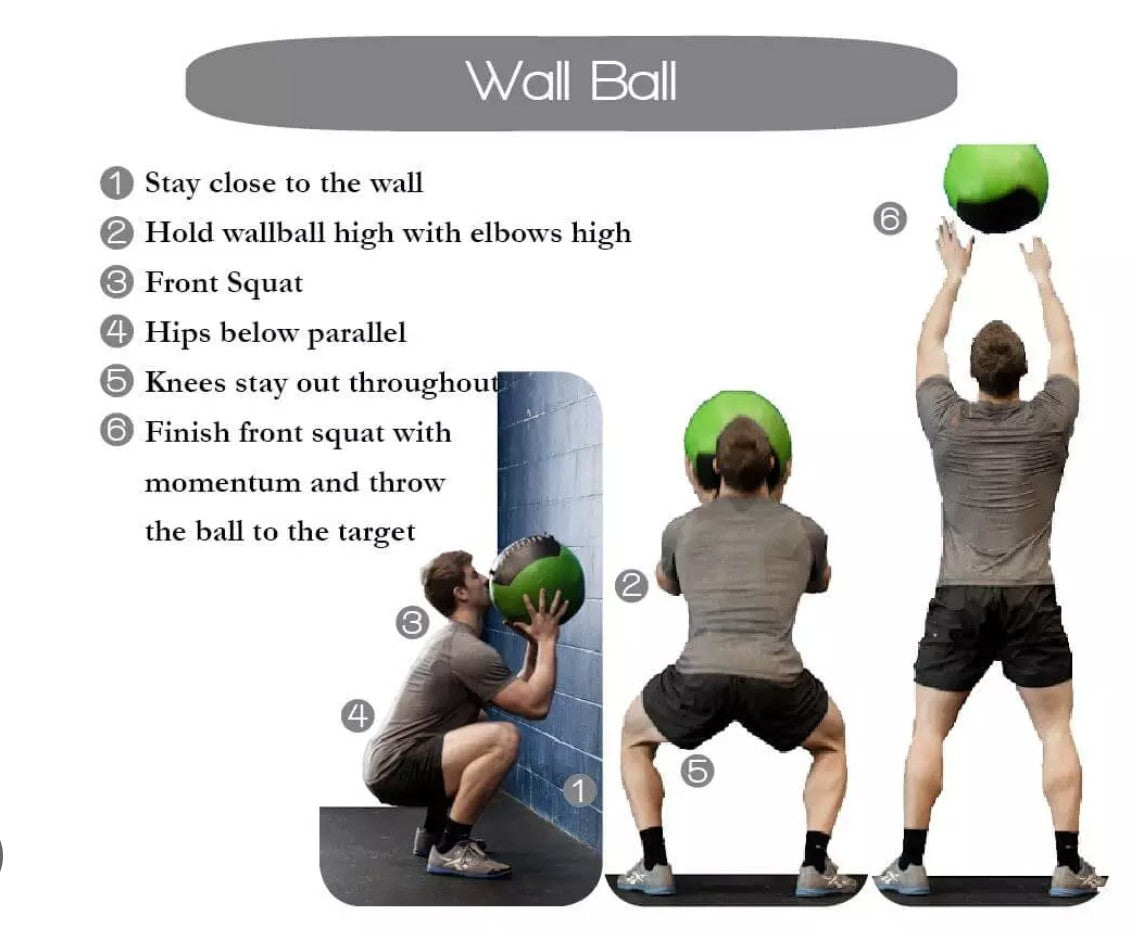 Wall Ball

1 Stay close to the wall
2 Hold wallball high with elbows high
3 Front Squat
4 Hips below parallel
5 Knees stay out throughout
6 Finish front squat with momentum and throw the ball to the target

6
3
2
4
1
5