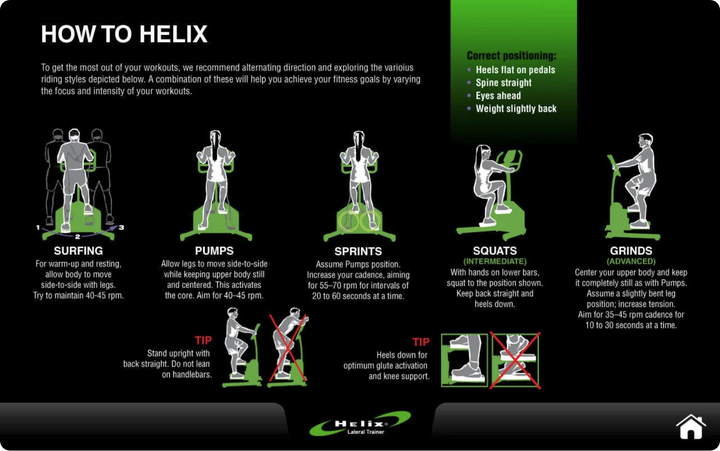 HOW TO HELIX

To get the most out of your workouts, we recommend alternating direction and exploring the varioius riding styles depicted below. A combination of these will help you achieve your fitness goals by varying the focus and intensity of your workouts.

Correct positioning:
• Heels flat on pedals
• Spine straight
• Eyes ahead
• Weight slightly back

1 2 3

SURFING
For warm-up and resting, allow body to move side-to-side with legs. Try to maintain 40-45 rpm.

PUMPS
Allow legs to move side-to-side while keeping upper body still and centered. This activates the core. Aim for 40–45 rpm.

SPRINTS
Assume Pumps position. Increase your cadence, aiming for 55–70 rpm for intervals of 20 to 60 seconds at a time.

SQUATS
(INTERMEDIATE)
With hands on lower bars, squat to the position shown. Keep back straight and heels down.

GRINDS
(ADVANCED)
Center your upper body and keep it completely still as with Pumps. Assume a slightly bent leg position; increase tension. Aim for 35–45 rpm cadence for 10 to 30 seconds at a time.

TIP
Stand upright with back straight. Do not lean on handlebars.

TIP
Heels down for optimum glute activation and knee support.

Helix
Lateral Trainer